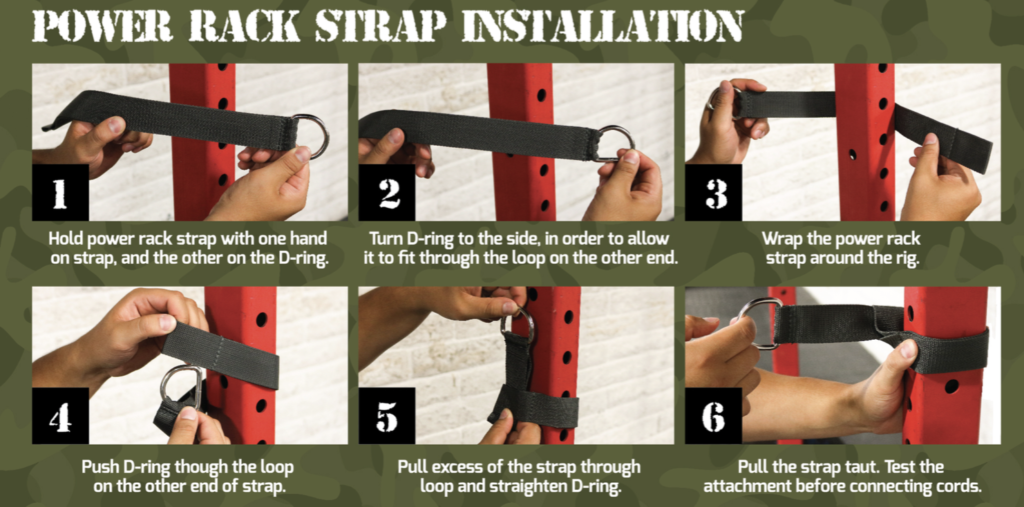 POWER RACK STRAP INSTALLATION

1

Hold power rack strap with one hand on strap, and the other on the D-ring.

2

Turn D-ring to the side, in order to allow it to fit through the loop on the other end.

3

Wrap the power rack strap around the rig.

4

Push D-ring though the loop on the other end of strap.

5

Pull excess of the strap through loop and straighten D-ring.

6

Pull the strap taut. Test the attachment before connecting cords.